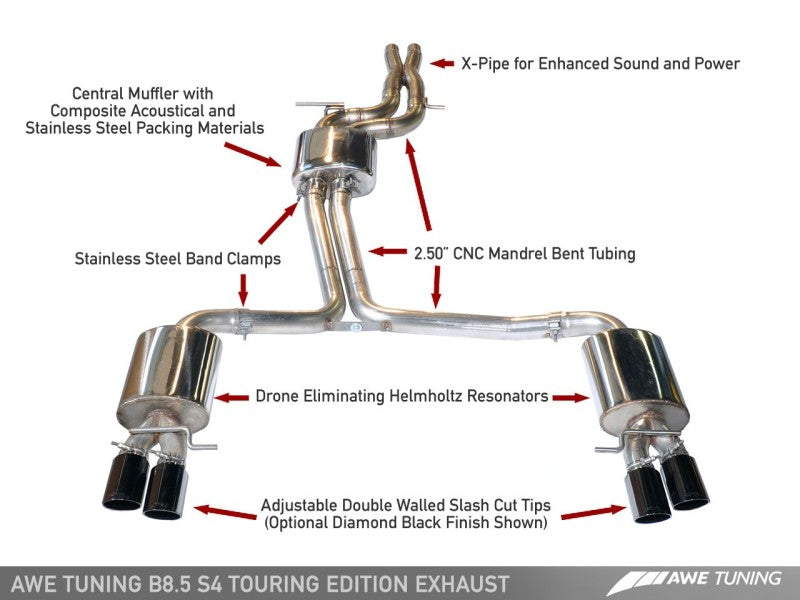 X-Pipe for Enhanced Sound and Power

Central Muffler with Composite Acoustical and Stainless Steel Packing Materials

Stainless Steel Band Clamps

2.50" CNC Mandrel Bent Tubing

Drone Eliminating Helmholtz Resonators

Adjustable Double Walled Slash Cut Tips (Optional Diamond Black Finish Shown)

AWE TUNING B8.5 S4 TOURING EDITION EXHAUST

AWE TUNING